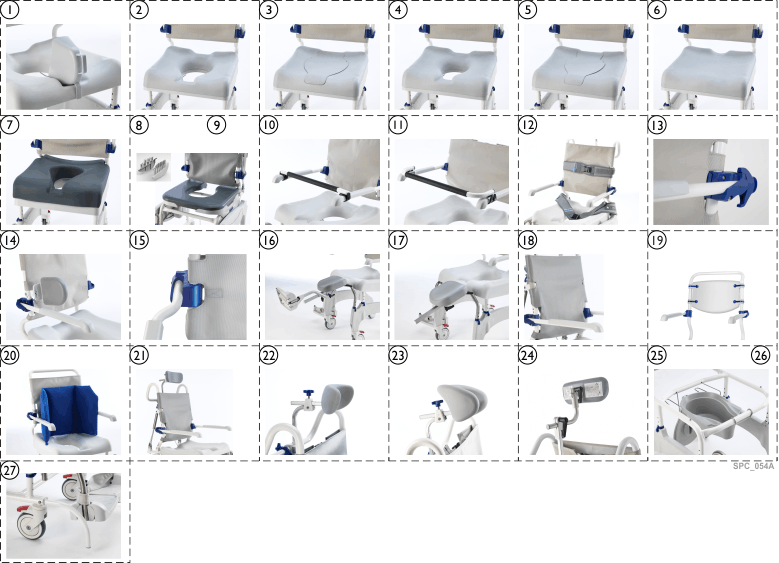 1
2
3
4
5
6
7
8
9
10
11
12
13
14
15
16
17
18
19
20
21
22
23
24
25
26
SPC_054A
27