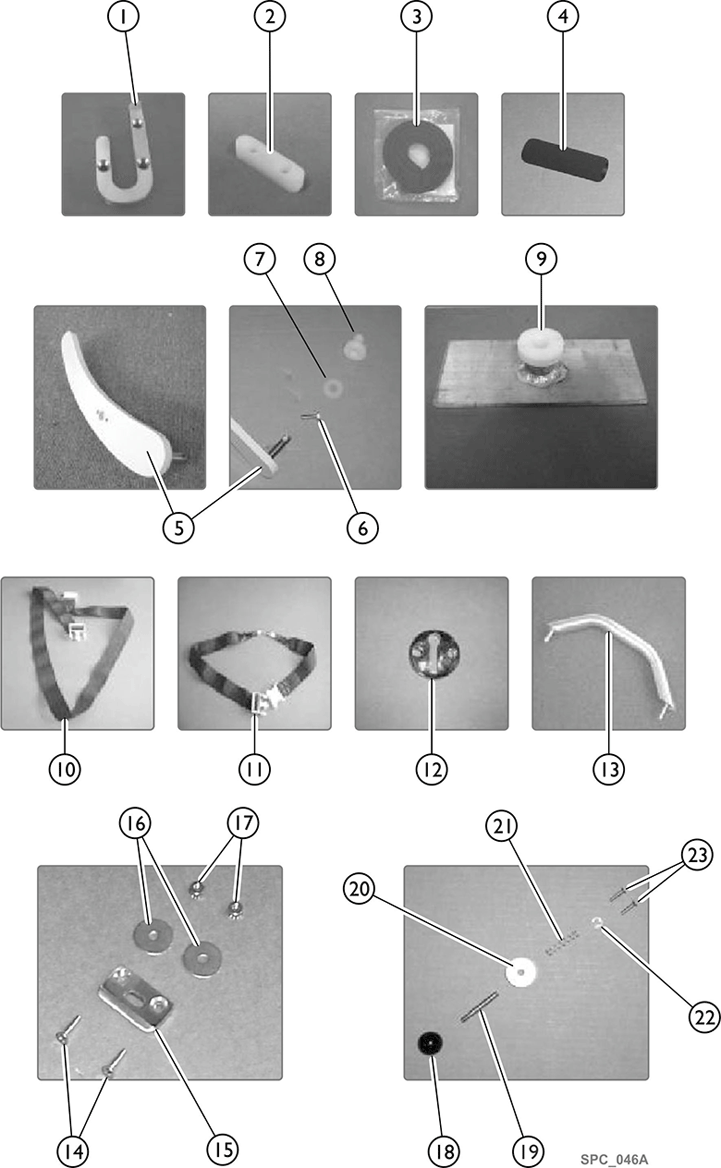 1
2
3
4
7
8
9
5
6
10
11
12
13
16
17
21
23
20
22
14
15
18
19
SPC_046A