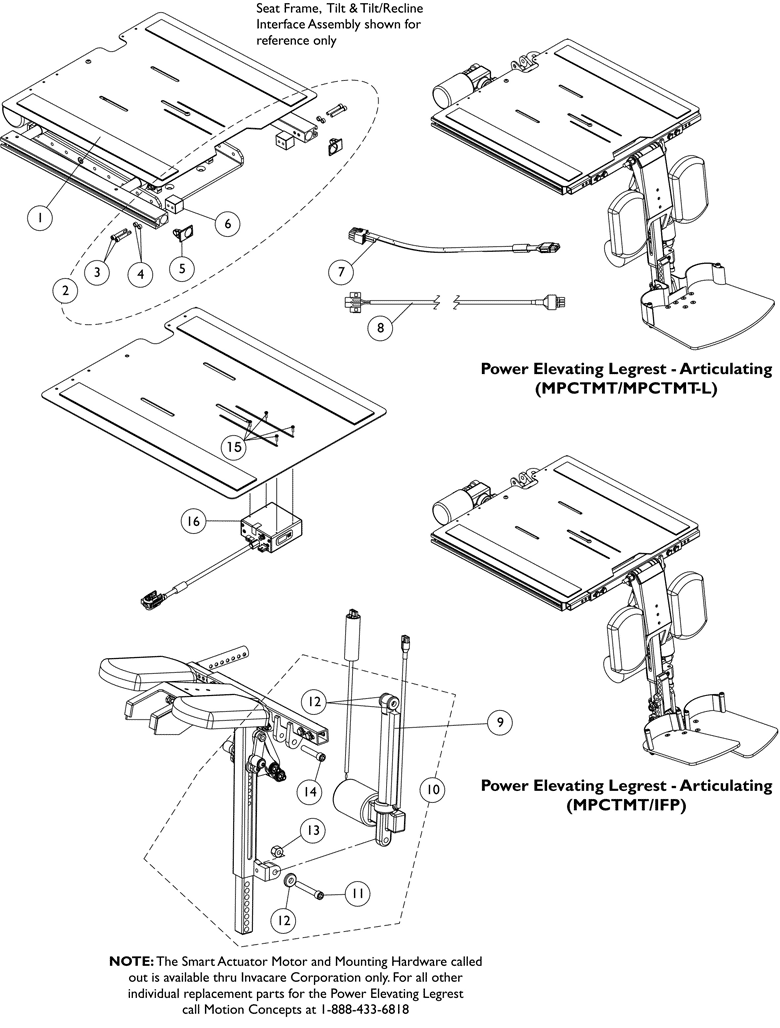 Seat Frame, Tilt & Tilt/Recline Interface Assembly shown for reference only

1

2

3

4

5

6

7

8

Power Elevating Legrest - Articulating (MPCTMT/MPCTMT-L)

15

16

12

9

10

14

13

11

12

Power Elevating Legrest - Articulating (MPCTMT/IFP)

NOTE: The Smart Actuator Motor and Mounting Hardware called out is available thru Invacare Corporation only. For all other individual replacement parts for the Power Elevating Legrest call Motion Concepts at 1-888-433-6818