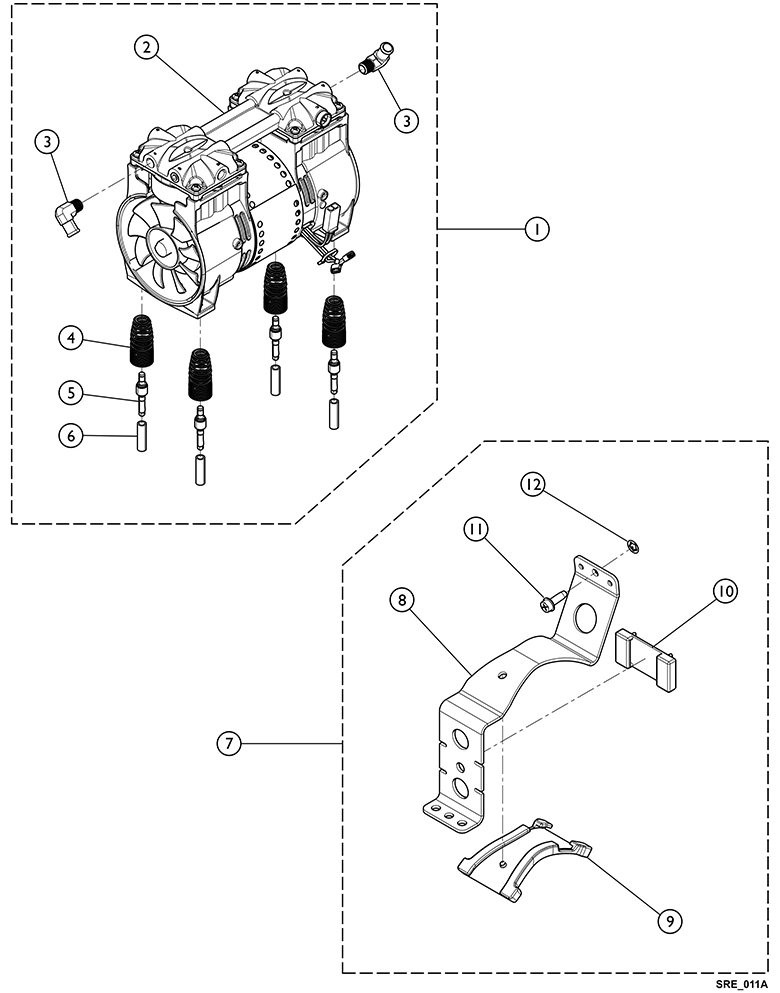 2
3
3
1
4
5
6
12
11
10
8
7
9
SRE_011A