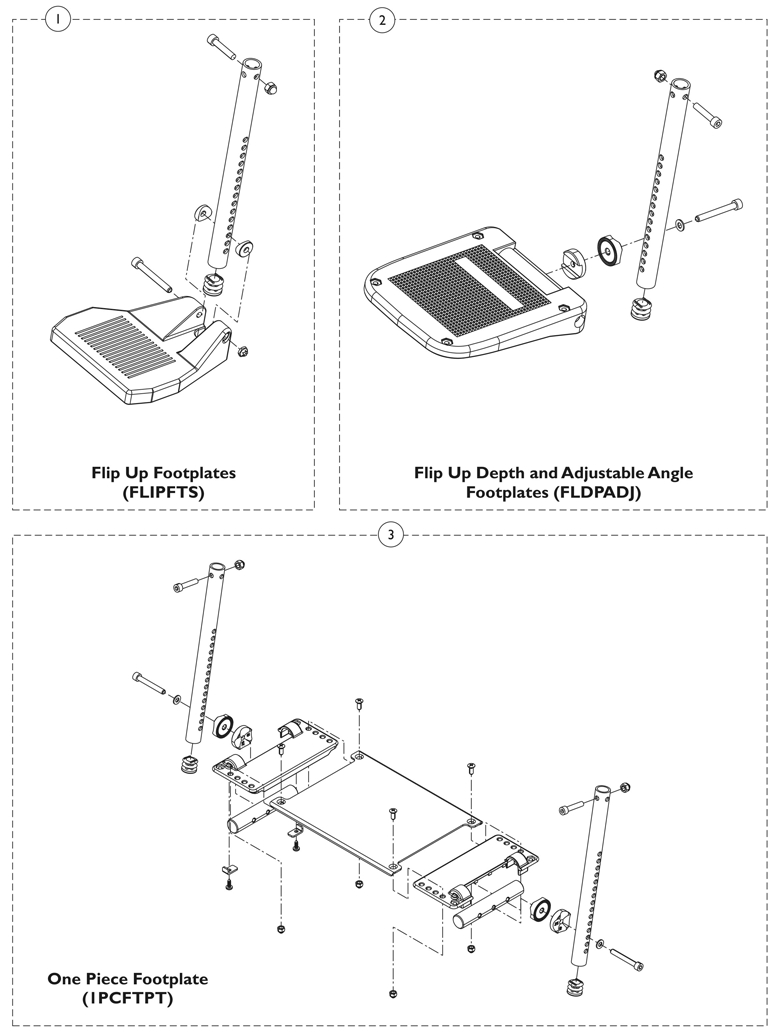 1

Flip Up Footplates
(FLIPFTS)

2

Flip Up Depth and Adjustable Angle
Footplates (FLDPADJ)

3

One Piece Footplate
(1PCFTPT)