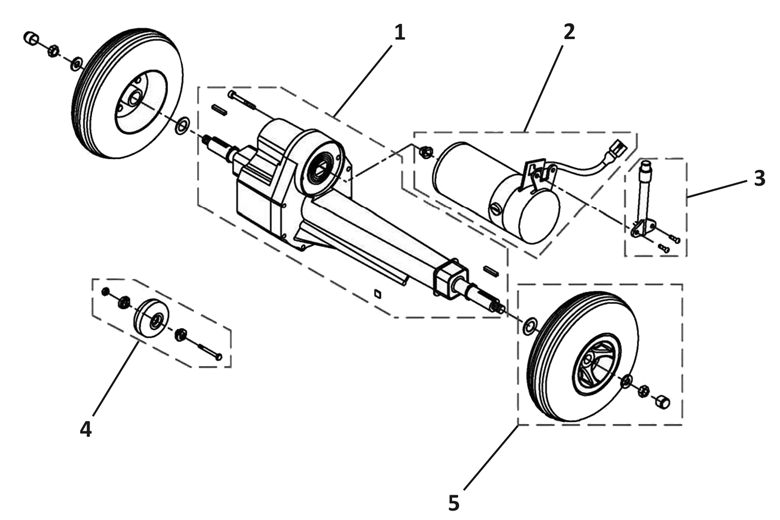 1
2
3
4
5