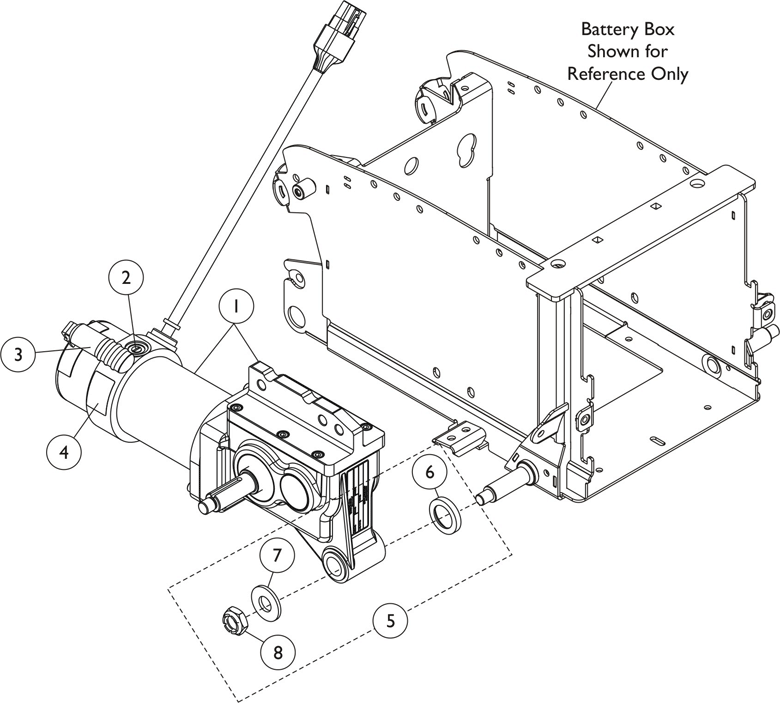 Battery Box Shown for Reference Only

2

1

3

4

6

7

5

8