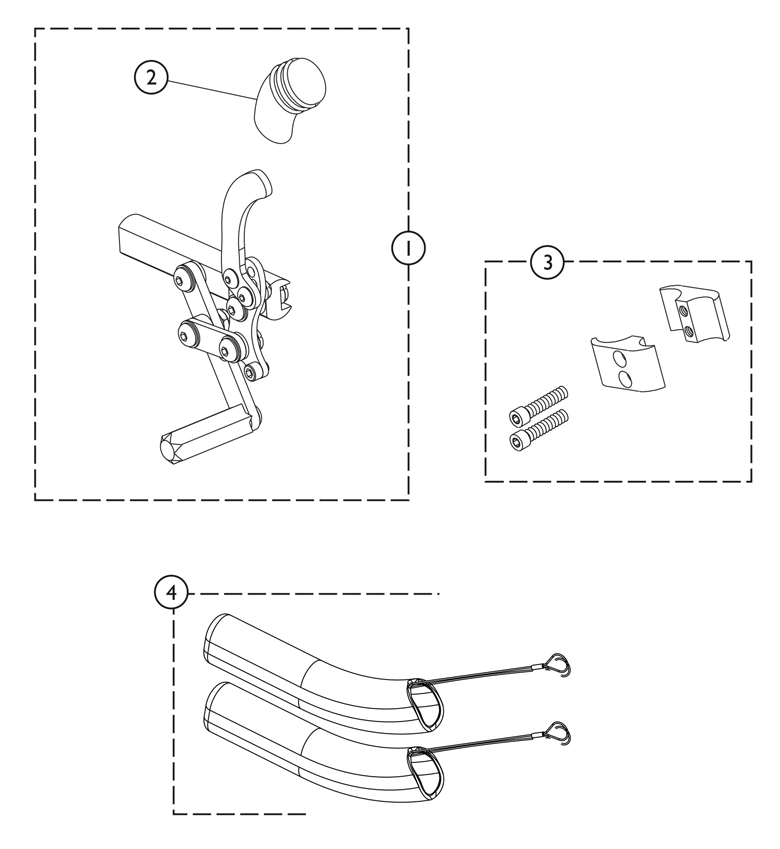 2
1
3
4