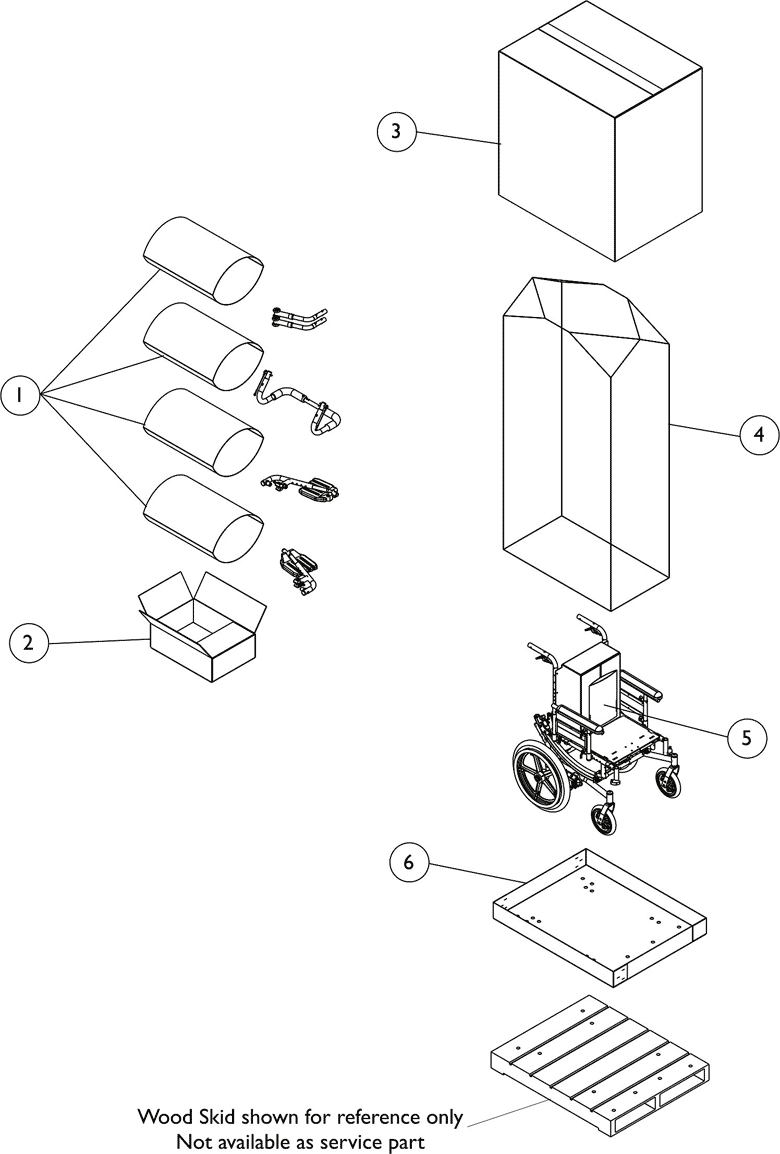 3

1

4

2

5

6

Wood Skid shown for reference only
Not available as service part