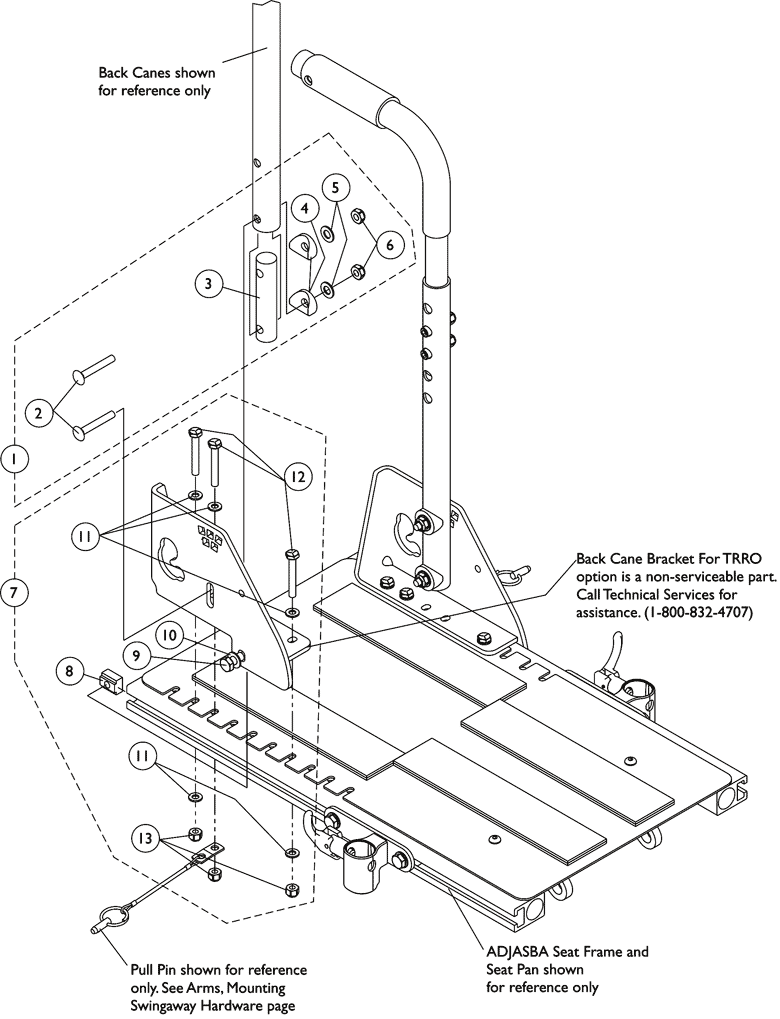 Back Canes shown for reference only

5

4

6

3

2

1

12

11

7

Back Cane Bracket For TRRO option is a non-serviceable part. Call Technical Services for assistance. (1-800-832-4707)

10

9

8

11

13

Pull Pin shown for reference only. See Arms, Mounting Swingaway Hardware page

ADJASBA Seat Frame and Seat Pan shown for reference only