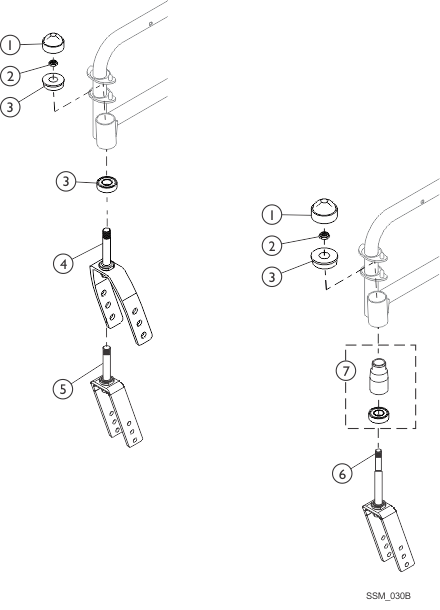 1
2
3
3
4
5
1
2
3
7
6
SSM_030B