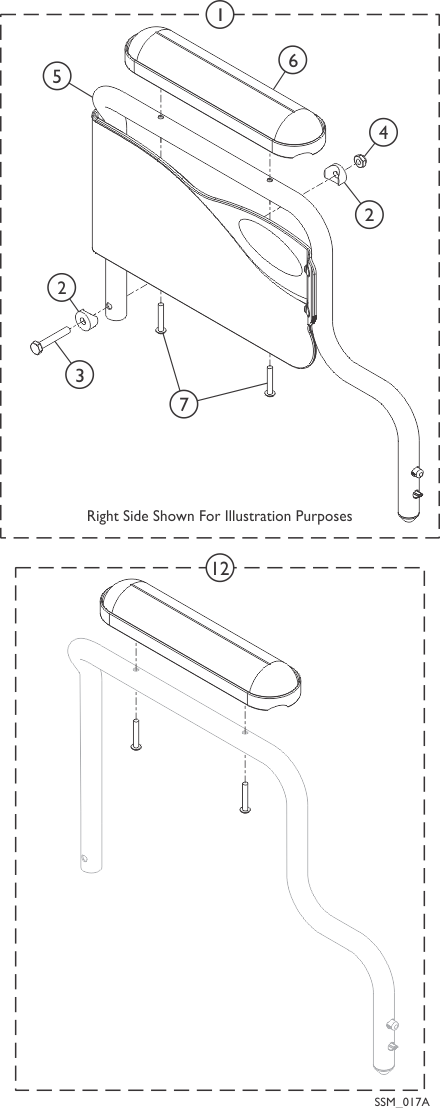 1

6

5

4

2

2

3

7

Right Side Shown For Illustration Purposes

12

SSM_017A