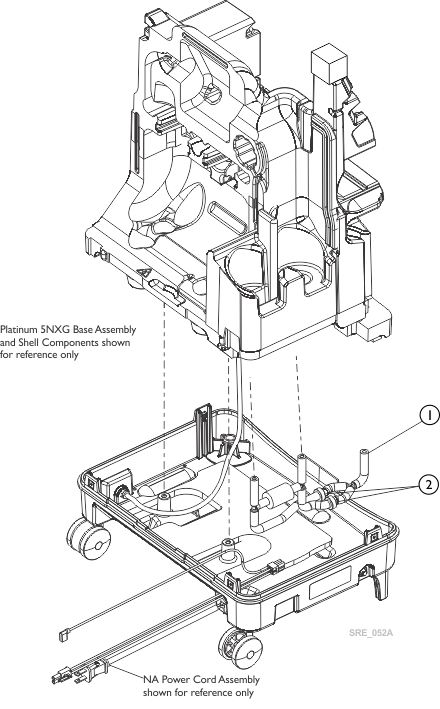 Platinum 5NXG Base Assembly and Shell Components shown for reference only

1

2

SRE_052A

NA Power Cord Assembly shown for reference only