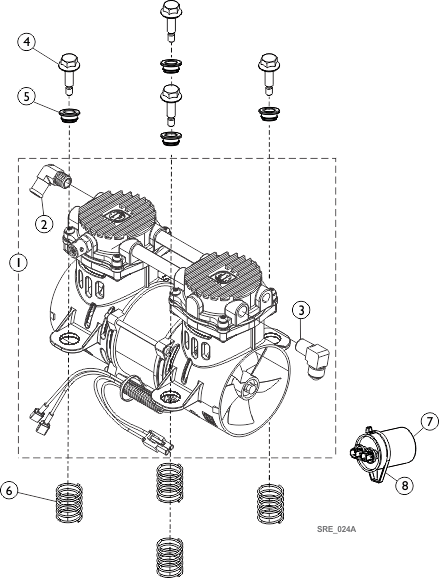 4
5
2
1
3
7
8
6
SRE_024A