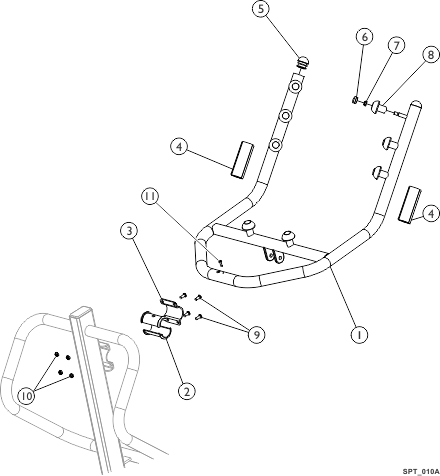 5
6
7
8
4
11
4
3
9
1
2
10
SPT_010A