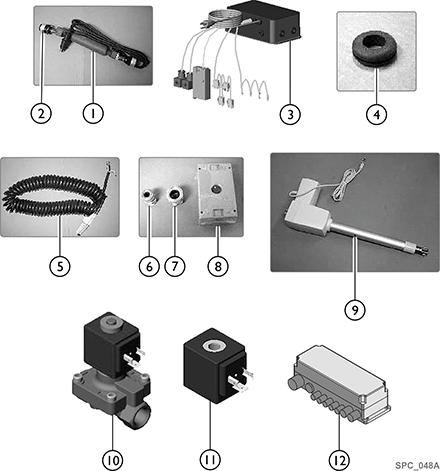 2 1 3 4

5 6 7 8 9

10 11 12

SPC_048A