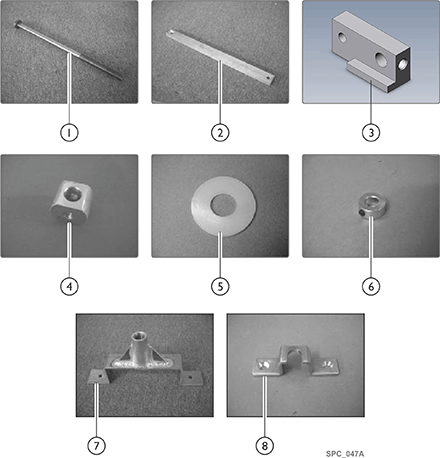 1

2

3

4

5

6

7

8

SPC_047A