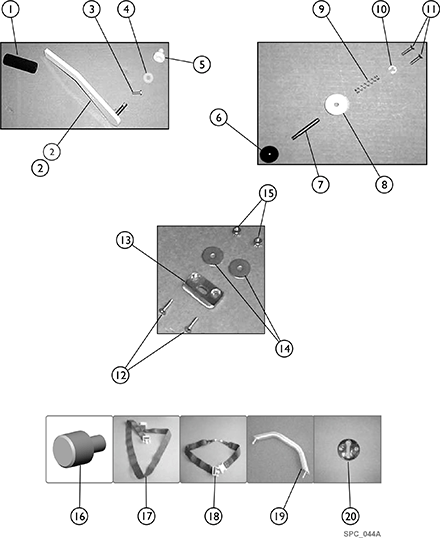 1
3
4
5
2
2
9
10
11
6
7
8
15
13
14
12
16
17
18
19
20
SPC_044A