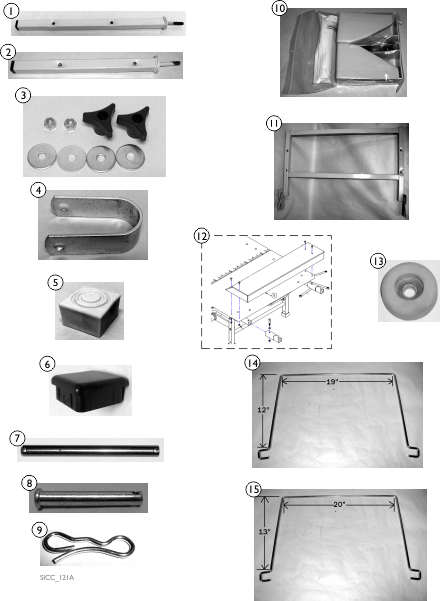 1

2

3

4

5

6

7

8

9

SICC_121A

10

11

12

13

14

19"

12"

15

20"

13"