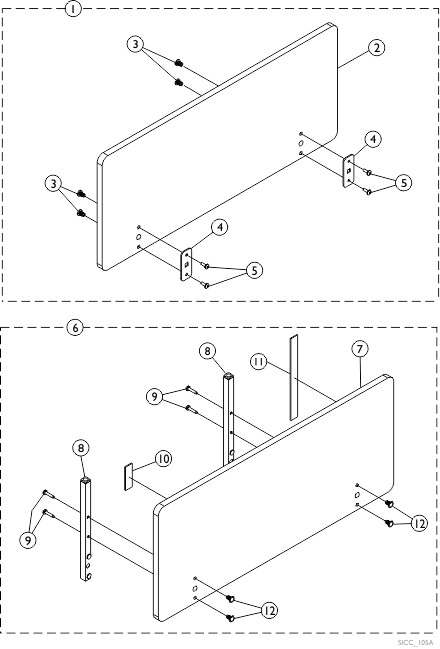 1
3
2
4
5
3
4
5

6
8
11
7
9
8
10
9
12
12

SICC_105A