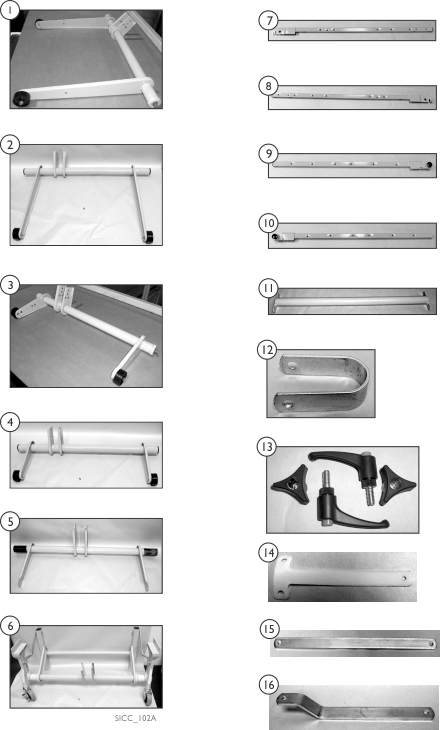 1

2

3

4

5

6

SICC_102A

7

8

9

10

11

12

13

14

15

16