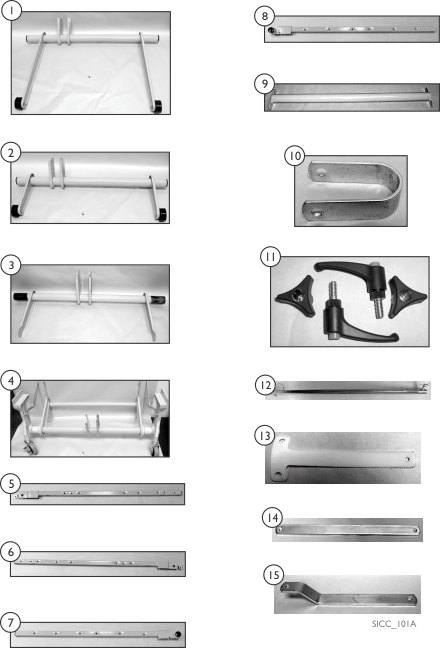 1

2

3

4

5

6

7

8

9

10

11

12

13

14

15

SICC_101A