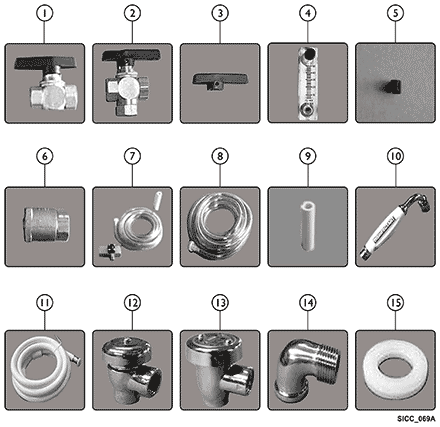 1
2
3
4
5
6
7
8
9
10
11
12
13
14
15
SICC_069A