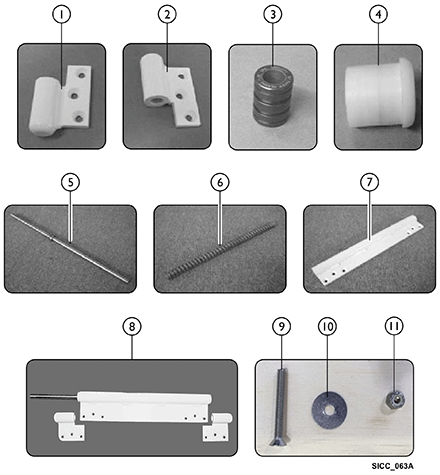 1
2
3
4
5
6
7
8
9
10
11
SICC_063A