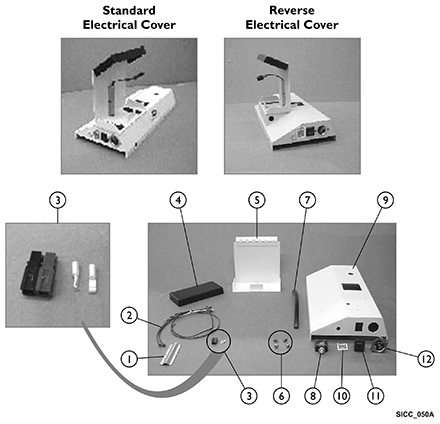 Standard Electrical Cover

Reverse Electrical Cover

3

4

5

7

9

2

1

3

6

8

10

11

12

SICC_050A