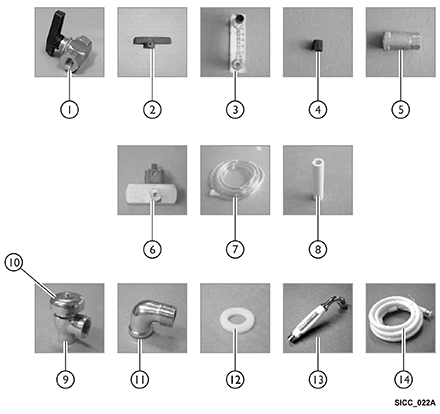 1
2
3
4
5
6
7
8
10
9
11
12
13
14
SICC_022A