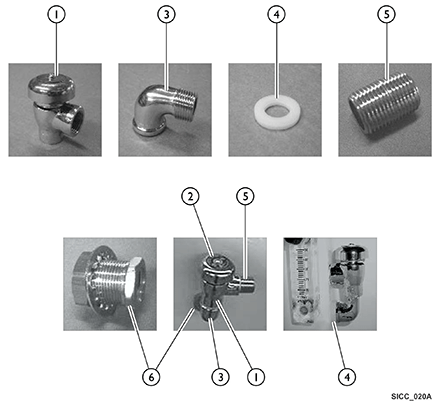 1

3

4

5

2

5

6

3

1

4

SICC_020A