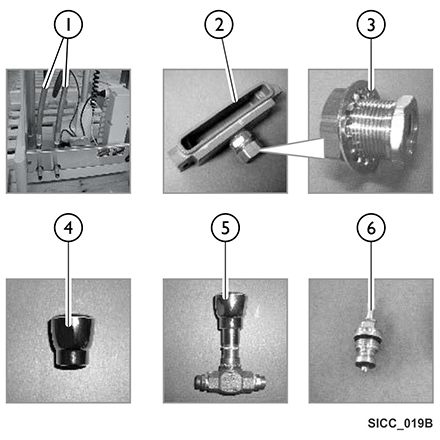 1
2
3
4
5
6
SICC_019B