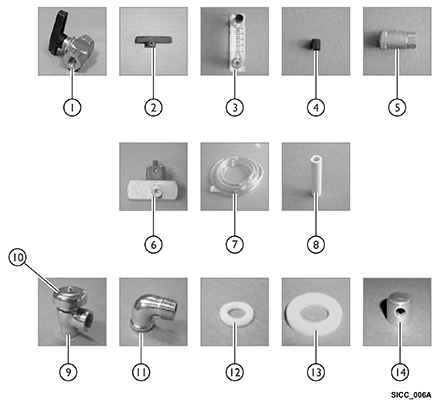 1
2
3
4
5
6
7
8
10
9
11
12
13
14
SICC_006A