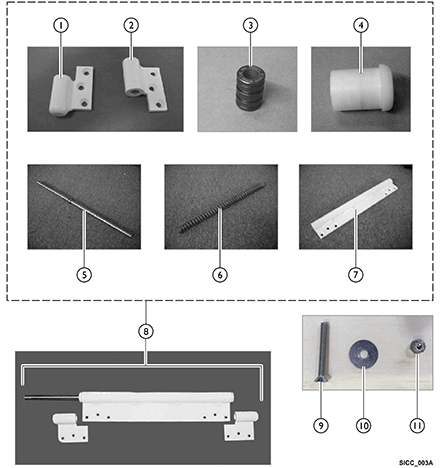 1
2
3
4
5
6
7
8
9
10
11
SICC_003A