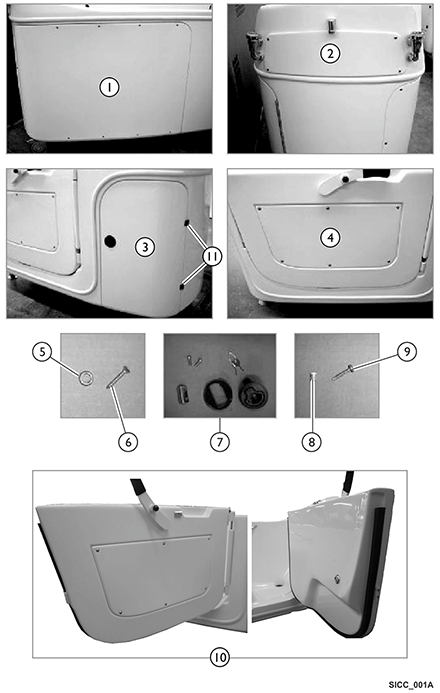 1
2
3
11
4
5
6
7
8
9
10
SICC_001A