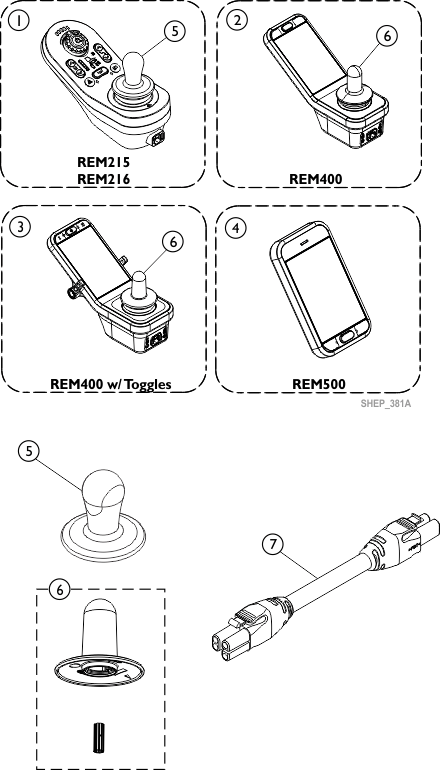 1
5
REM215
REM216

2
6
REM400

3
6
REM400 w/ Toggles

4
REM500

SHEP_381A

5

6

7