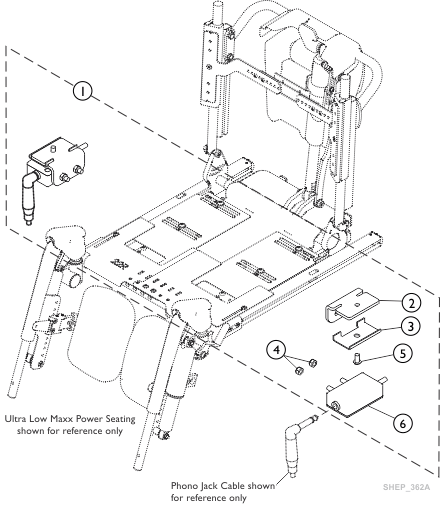 1

2

3

4

5

6

Ultra Low Maxx Power Seating shown for reference only

Phono Jack Cable shown for reference only

SHEP_362A