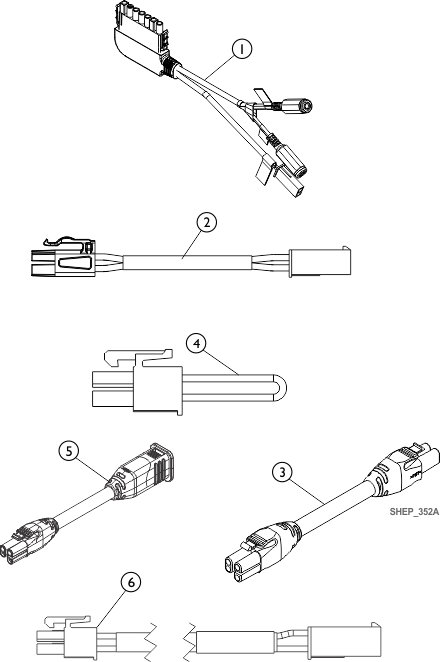 1
2
4
5
3
SHEP_352A
6