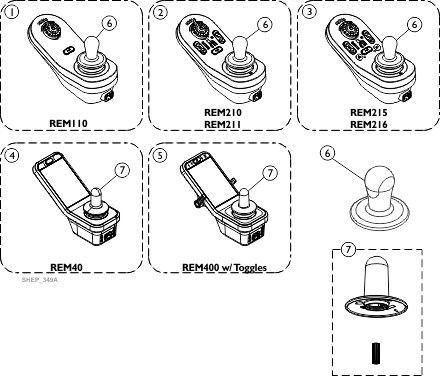 1
6
REM110

2
6
REM210
REM211

3
6
REM215
REM216

4
7
REM40

5
7
REM400 w/ Toggles

6

7

SHEP_349A