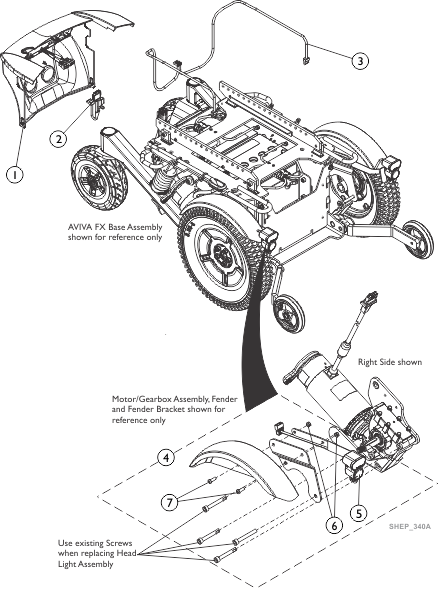 3

2

1

AVIVA FX Base Assembly shown for reference only

Right Side shown

Motor/Gearbox Assembly, Fender and Fender Bracket shown for reference only

4

7

6

5

SHEP_340A

Use existing Screws when replacing Head Light Assembly