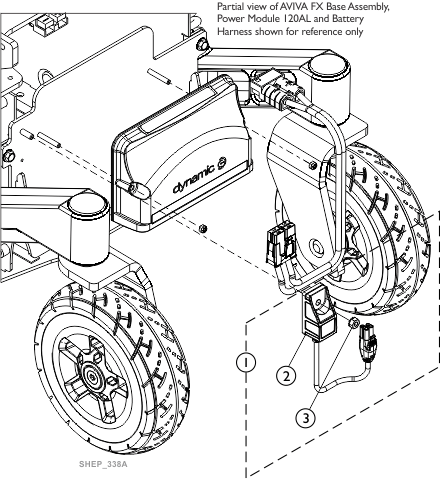 Partial view of AVIVA FX Base Assembly, Power Module 120AL and Battery Harness shown for reference only

dynamic

1

2

3

SHEP_338A