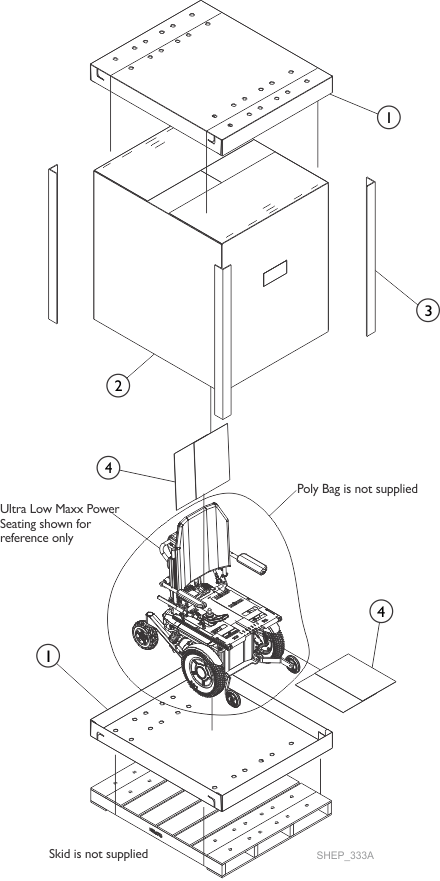 1

3

2

4

Poly Bag is not supplied

Ultra Low Maxx Power Seating shown for reference only

4

1

Skid is not supplied

SHEP_333A