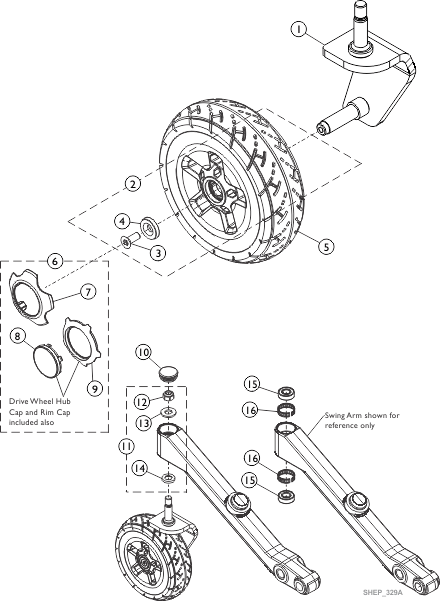 1
2
4
3
5
6
7
8
9
Drive Wheel Hub Cap and Rim Cap included also
10
12
13
11
14
15
16
Swing Arm shown for reference only
16
15
SHEP_329A