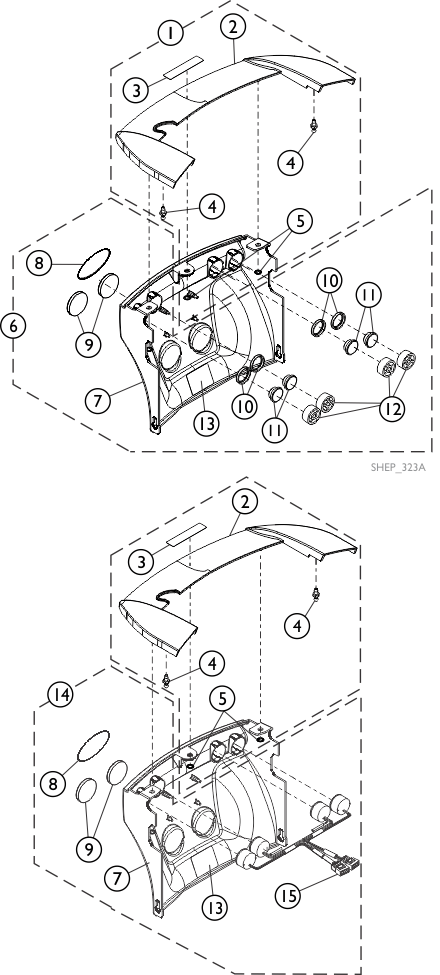 1
2
3
4
4
5
8
6
9
10
11
7
13
10
11
12
SHEP_323A
2
3
4
4
14
5
8
9
7
13
15