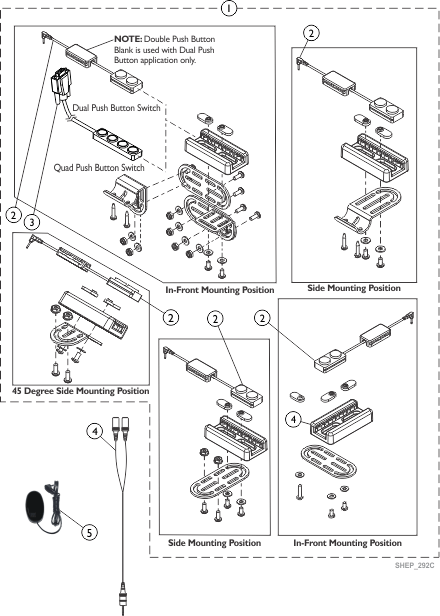 1

NOTE: Double Push Button Blank is used with Dual Push Button application only.

Dual Push Button Switch

Quad Push Button Switch

2

3

In-Front Mounting Position

2

Side Mounting Position

2

45 Degree Side Mounting Position

2

2

4

Side Mounting Position

In-Front Mounting Position

4

5

SHEP_292C