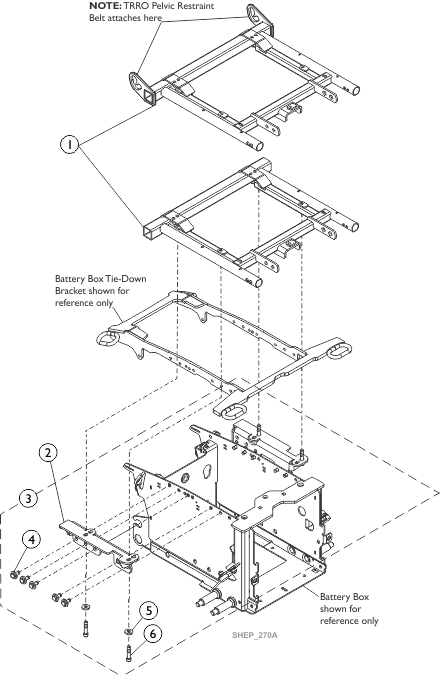 NOTE: TRRO Pelvic Restraint Belt attaches here

1

Battery Box Tie-Down Bracket shown for reference only

2

3

4

5

6

Battery Box shown for reference only

SHEP_270A