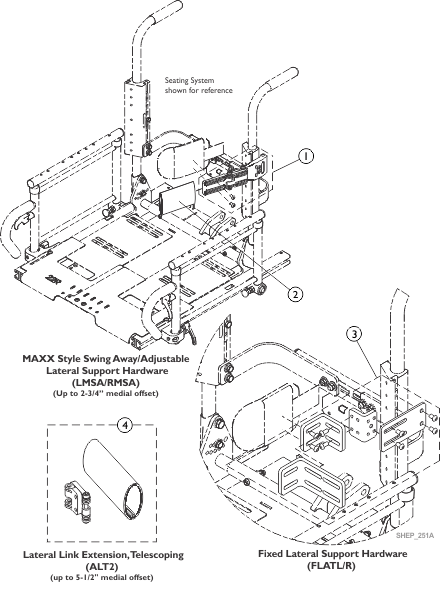 Seating System shown for reference

1

2

MAXX Style Swing Away/Adjustable Lateral Support Hardware (LMSA/RMSA)
(Up to 2-3/4" medial offset)

3

4

SHEP_251A

Lateral Link Extension, Telescoping (ALT2)
(up to 5-1/2" medial offset)

Fixed Lateral Support Hardware (FLATL/R)