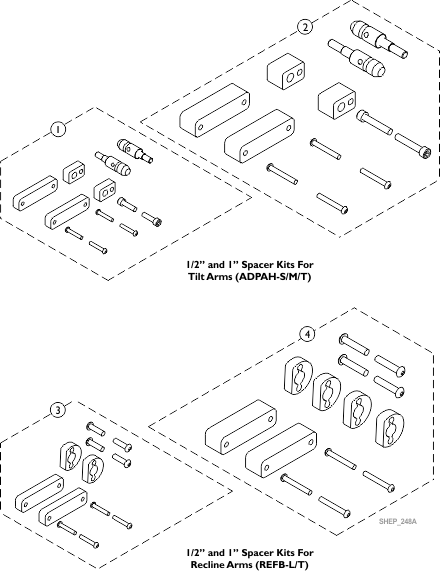 2

1

1/2” and 1” Spacer Kits For Tilt Arms (ADPAH-S/M/T)

4

3

SHEP_248A

1/2” and 1” Spacer Kits For Recline Arms (REFB-L/T)