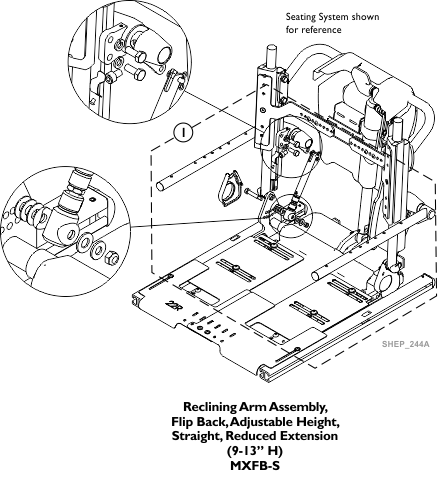 Seating System shown for reference

1

22R

SHEP_244A

Reclining Arm Assembly, Flip Back, Adjustable Height, Straight, Reduced Extension (9-13" H) MXFB-S