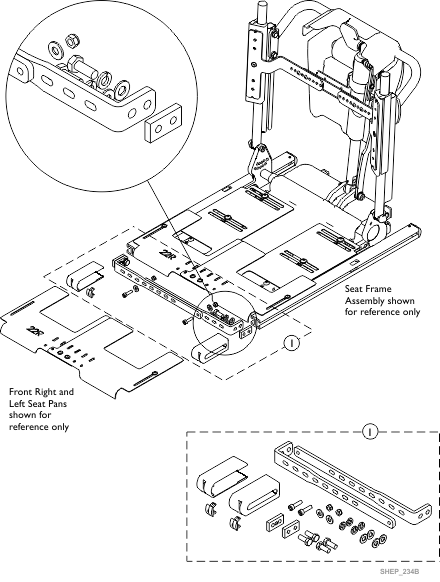 22R

22R

Seat Frame Assembly shown for reference only

1

Front Right and Left Seat Pans shown for reference only

1

SHEP_234B