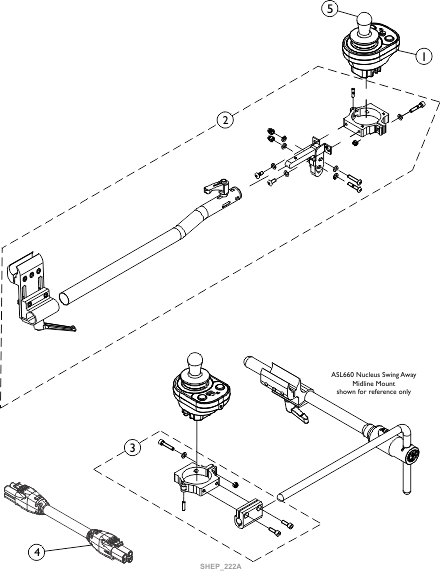 5

1

2

ASL660 Nucleus Swing Away Midline Mount shown for reference only

3

4

SHEP_222A