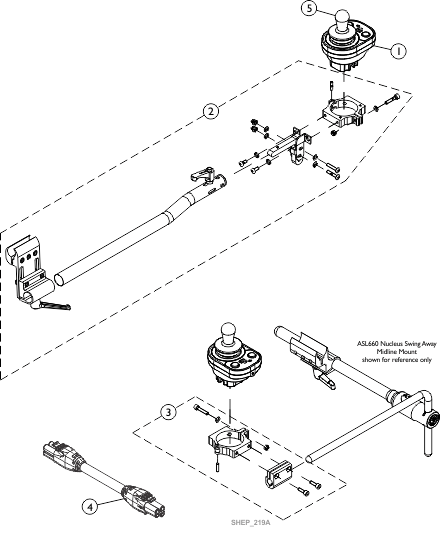 5

1

2

ASL660 Nucleus Swing Away Midline Mount shown for reference only

3

4

SHEP_219A