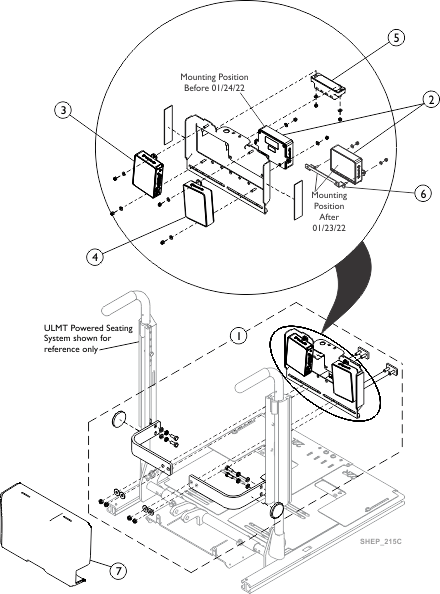 5

Mounting Position Before 01/24/22

2

3

Mounting Position After 01/23/22

6

4

ULMT Powered Seating System shown for reference only

1

SHEP_215C

7