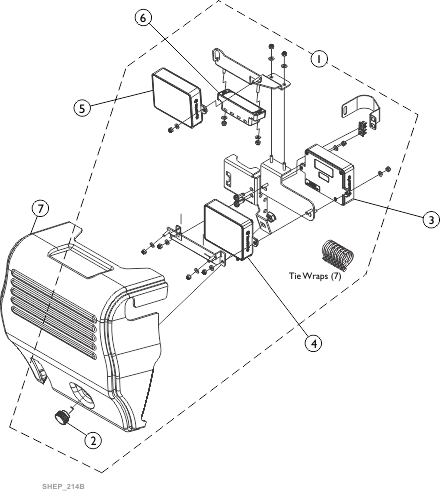 6
1
5
3
7
Tie Wraps (7)
4
2
SHEP_214B